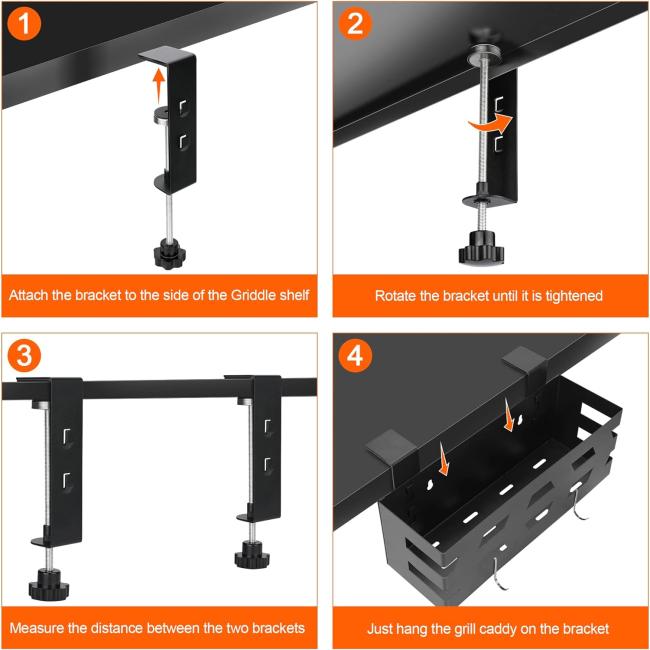 1

Attach the bracket to the side of the Griddle shelf

2

Rotate the bracket until it is tightened

3

Measure the distance between the two brackets

4

Just hang the grill caddy on the bracket