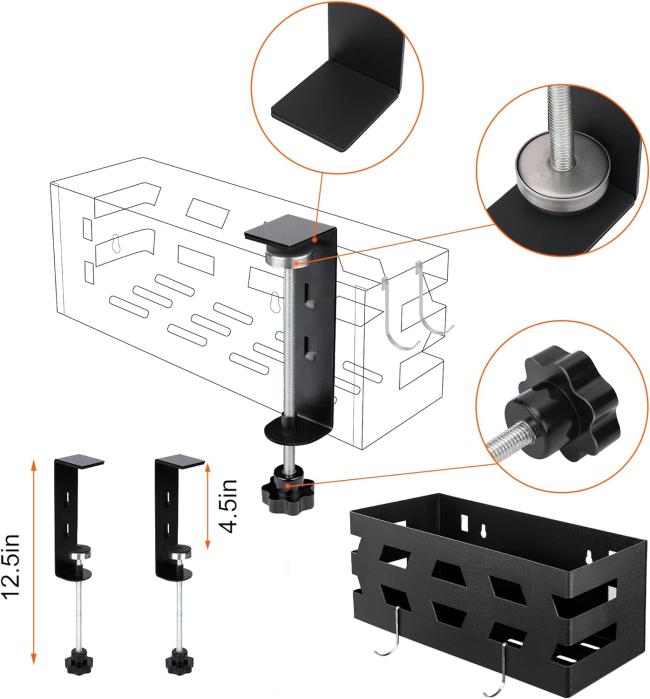 12.5in

4.5in