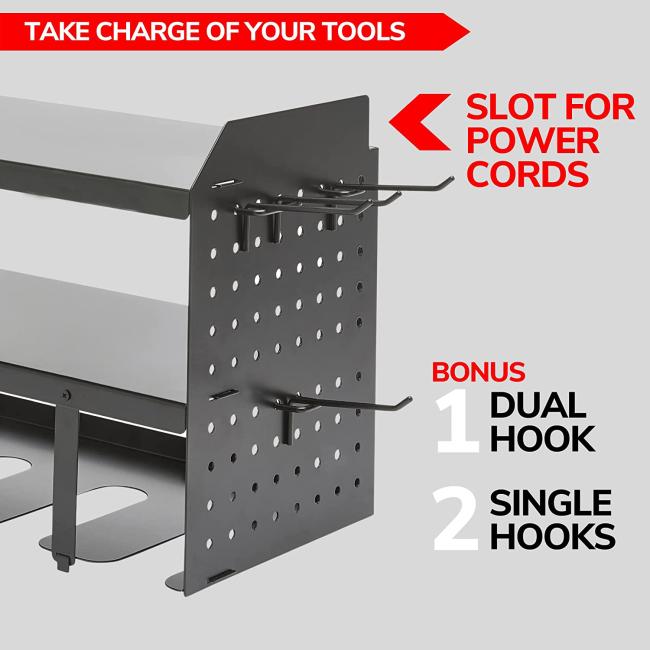 TAKE CHARGE OF YOUR TOOLS

SLOT FOR POWER CORDS

BONUS

1 DUAL HOOK

2 SINGLE HOOKS