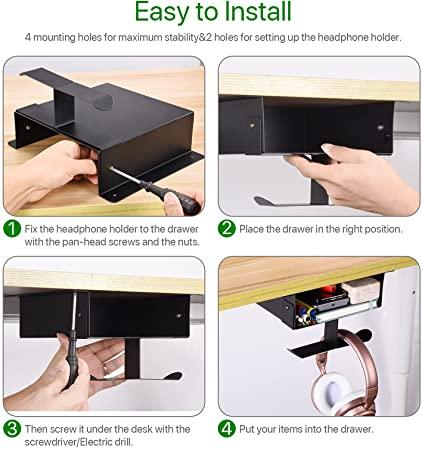 Easy to Install

4 mounting holes for maximum stability&2 holes for setting up the headphone holder.

1 Fix the headphone holder to the drawer with the pan-head screws and the nuts.

2 Place the drawer in the right position.

3 Then screw it under the desk with the screwdriver/Electric drill.

4 Put your items into the drawer.