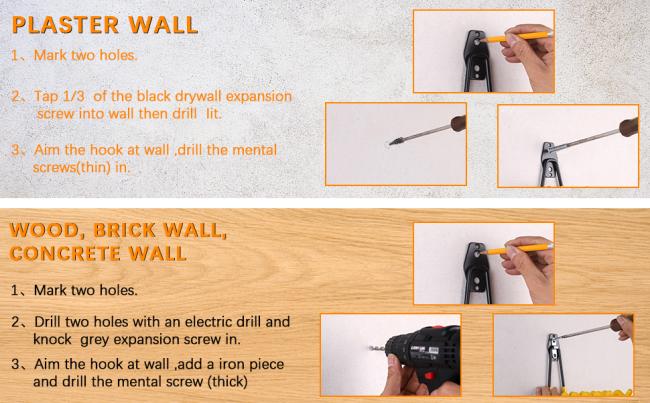 PLASTER WALL

1、Mark two holes.

2、Tap 1/3 of the black drywall expansion screw into wall then drill lit.

3、Aim the hook at wall ,drill the mental screws(thin) in.

WOOD, BRICK WALL, CONCRETE WALL

1、Mark two holes.

2、Drill two holes with an electric drill and knock grey expansion screw in.

3、Aim the hook at wall ,add a iron piece and drill the mental screw (thick)