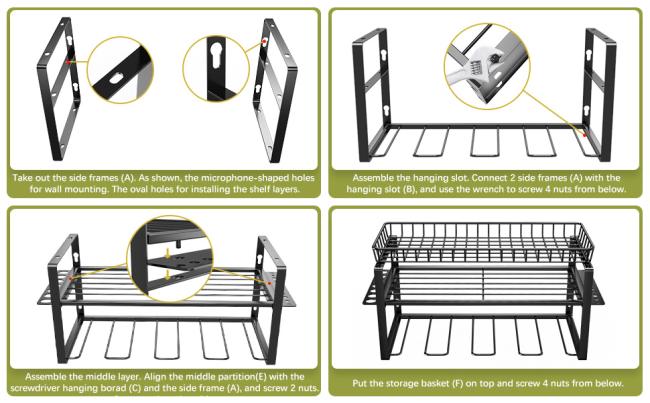 Take out the side frames (A). As shown, the microphone-shaped holes for wall mounting. The oval holes for installing the shelf layers.

Assemble the hanging slot. Connect 2 side frames (A) with the hanging slot (B), and use the wrench to screw 4 nuts from below.

Assemble the middle layer. Align the middle partition(E) with the screwdriver hanging borad (C) and the side frame (A), and screw 2 nuts.

Put the storage basket (F) on top and screw 4 nuts from below.