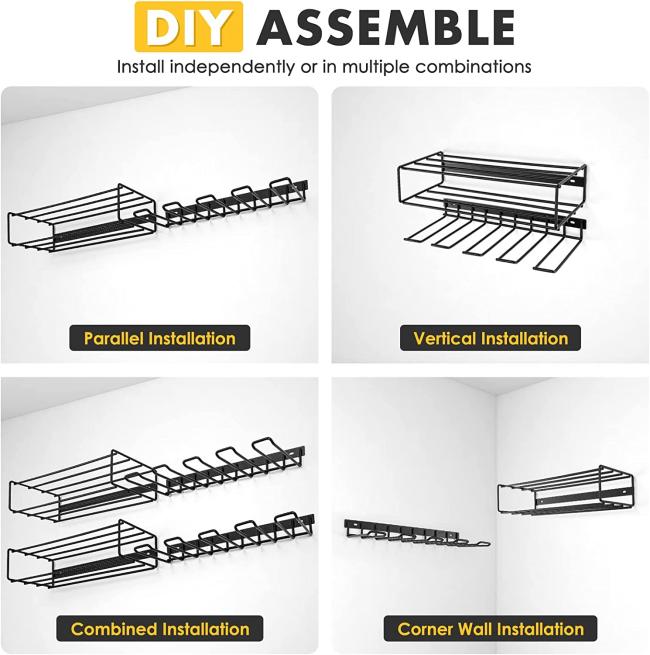 DIY ASSEMBLE

Install independently or in multiple combinations

Parallel Installation

Vertical Installation

Combined Installation

Corner Wall Installation