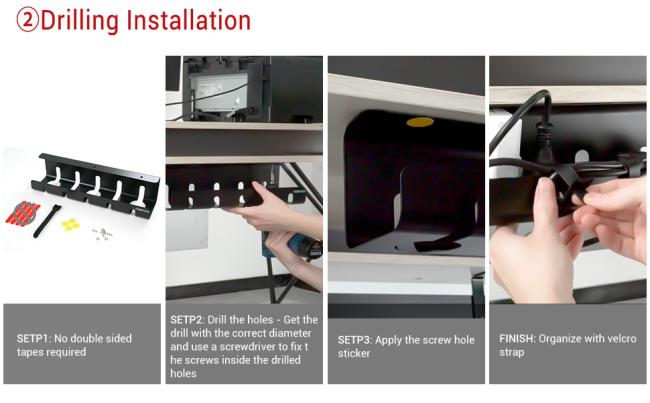 ②Drilling Installation

SETP1: No double sided tapes required

SETP2: Drill the holes - Get the drill with the correct diameter and use a screwdriver to fix t he screws inside the drilled holes

SETP3: Apply the screw hole sticker

FINISH: Organize with velcro strap