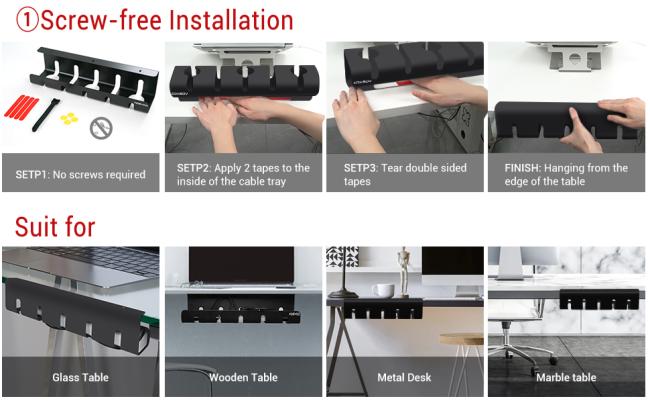 ①Screw-free Installation

SETP1: No screws required

SETP2: Apply 2 tapes to the inside of the cable tray

SETP3: Tear double sided tapes

FINISH: Hanging from the edge of the table

Suit for

Glass Table

Wooden Table

Metal Desk

Marble table