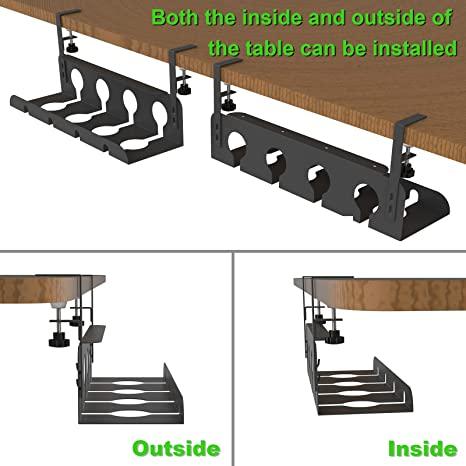 Both the inside and outside of the table can be installed

Outside

Inside