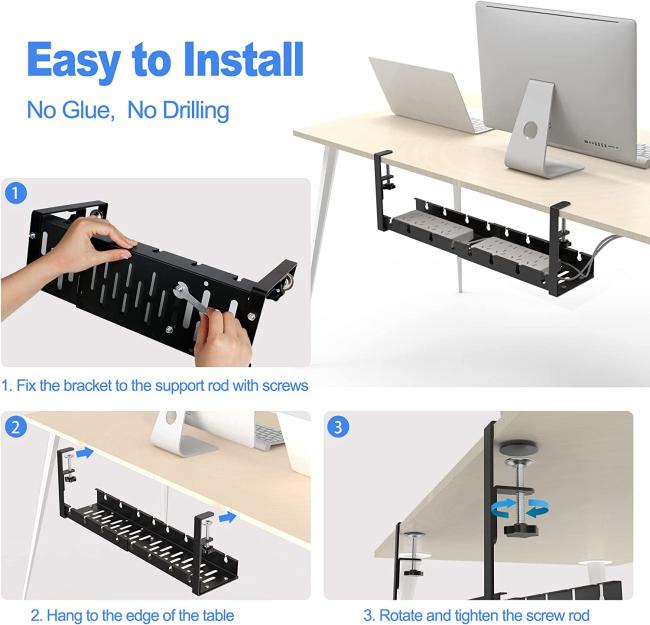 Easy to Install

No Glue, No Drilling

1

1. Fix the bracket to the support rod with screws

2

2. Hang to the edge of the table

3

3. Rotate and tighten the screw rod