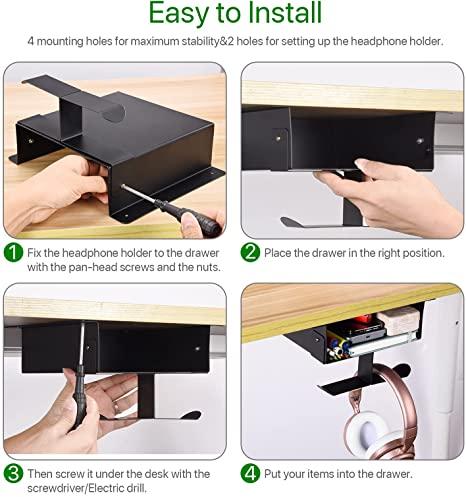 Easy to Install

4 mounting holes for maximum stability&2 holes for setting up the headphone holder.

1 Fix the headphone holder to the drawer with the pan-head screws and the nuts.

2 Place the drawer in the right position.

3 Then screw it under the desk with the screwdriver/Electric drill.

4 Put your items into the drawer.