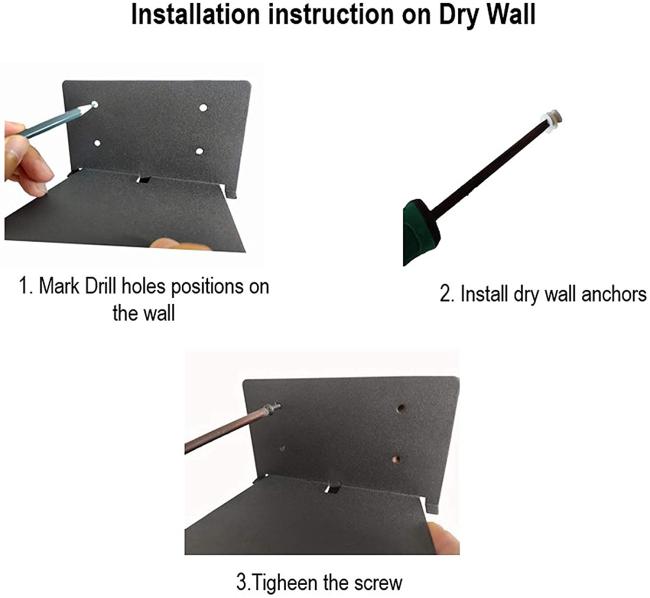 Installation instruction on Dry Wall

1. Mark Drill holes positions on the wall

2. Install dry wall anchors

3.Tigheen the screw