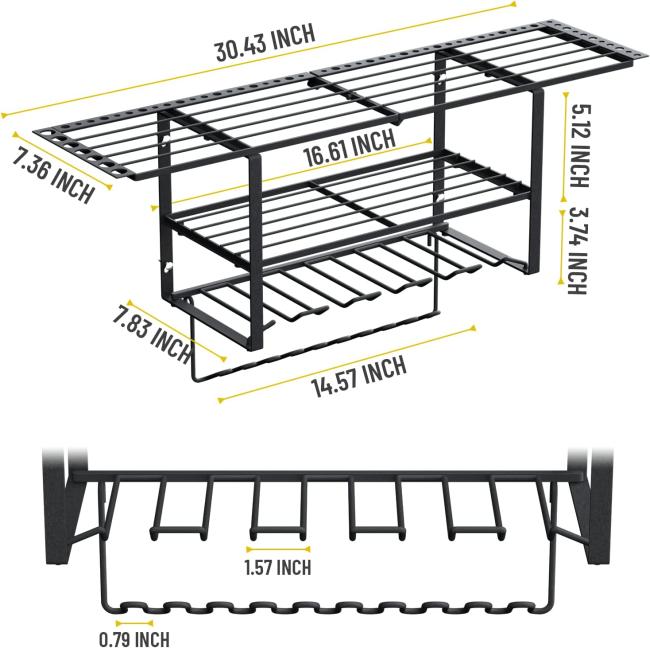 30.43 INCH

7.36 INCH

16.61 INCH

5.12 INCH

3.74 INCH

7.83 INCH

14.57 INCH

1.57 INCH

0.79 INCH