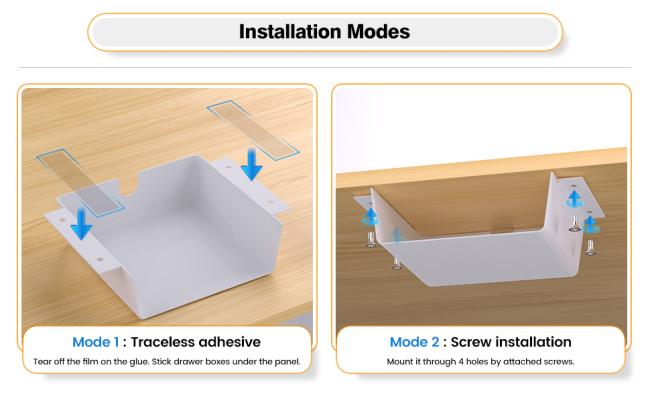 Installation Modes

Mode 1 : Traceless adhesive

Tear off the film on the glue. Stick drawer boxes under the panel.

Mode 2 : Screw installation

Mount it through 4 holes by attached screws.