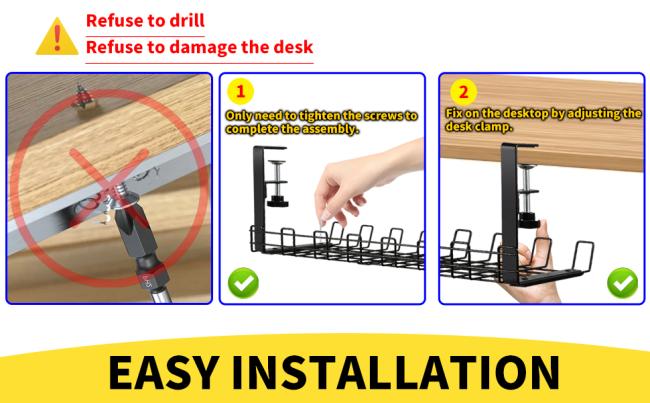 Refuse to drill
Refuse to damage the desk

1
Only need to tighten the screws to complete the assembly.

2
Fix on the desktop by adjusting the desk clamp.

EASY INSTALLATION