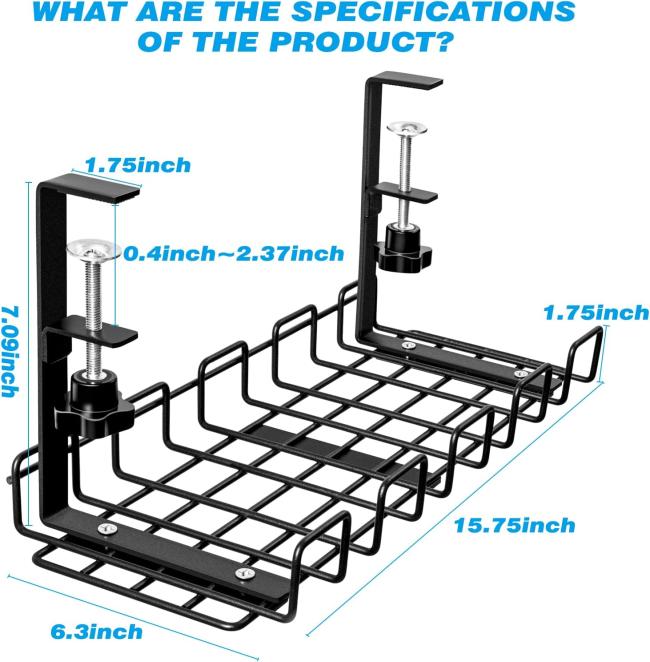 WHAT ARE THE SPECIFICATIONS OF THE PRODUCT?

1.75inch

0.4inch~2.37inch

7.09inch

1.75inch

15.75inch

6.3inch