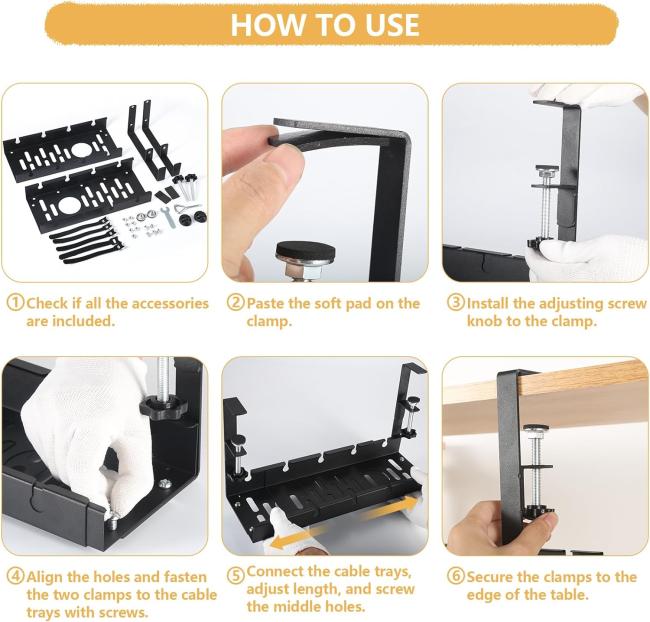 HOW TO USE

①Check if all the accessories are included.

②Paste the soft pad on the clamp.

③Install the adjusting screw knob to the clamp.

④Align the holes and fasten the two clamps to the cable trays with screws.

⑤Connect the cable trays, adjust length, and screw the middle holes.

⑥Secure the clamps to the edge of the table.