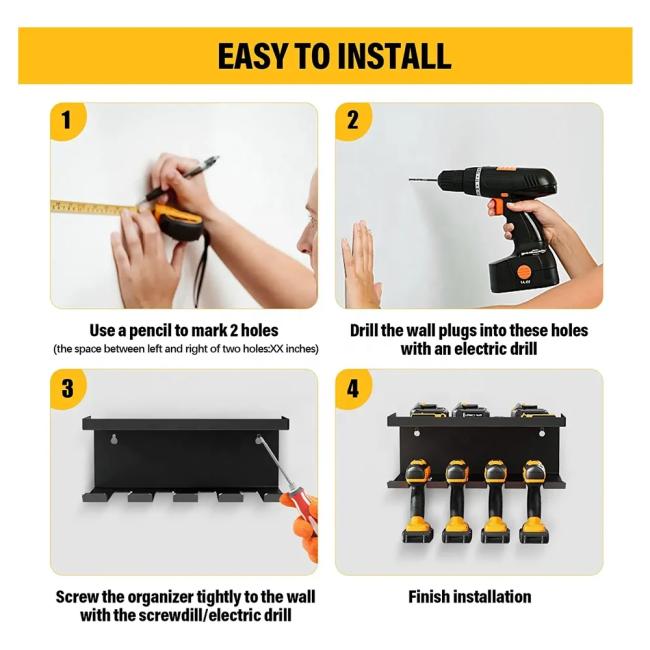 EASY TO INSTALL

1

Use a pencil to mark 2 holes
(the space between left and right of two holes:XX inches)

2

Drill the wall plugs into these holes with an electric drill

3

Screw the organizer tightly to the wall with the screwdill/electric drill

4

Finish installation