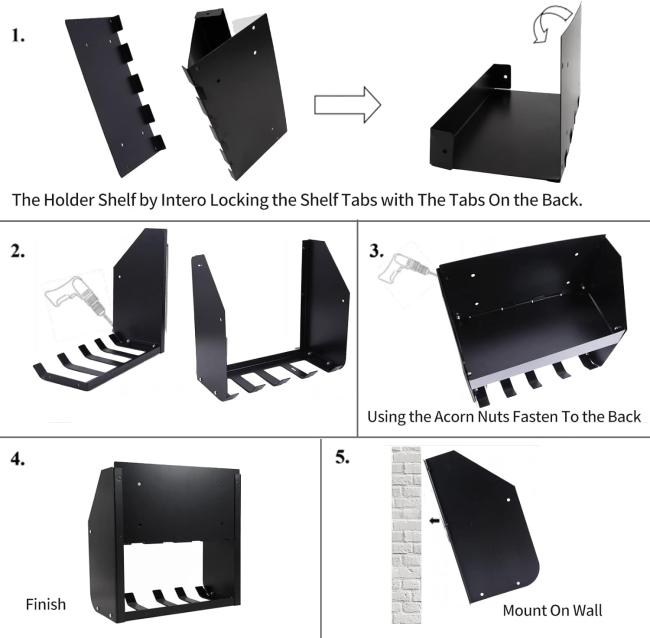 1.

The Holder Shelf by Intero Locking the Shelf Tabs with The Tabs On the Back.

2.

3.

Using the Acorn Nuts Fasten To the Back

4.

Finish

5.

Mount On Wall