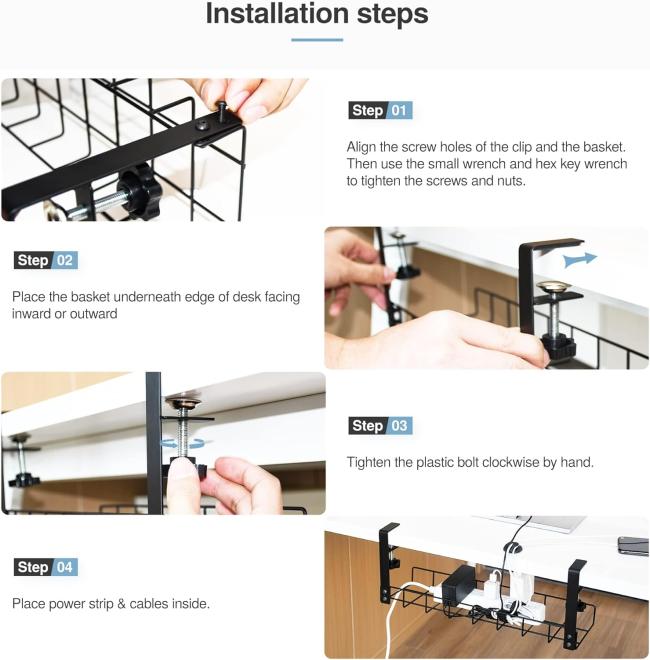 Installation steps

Step 01

Align the screw holes of the clip and the basket. Then use the small wrench and hex key wrench to tighten the screws and nuts.

Step 02

Place the basket underneath edge of desk facing inward or outward

Step 03

Tighten the plastic bolt clockwise by hand.

Step 04

Place power strip & cables inside.