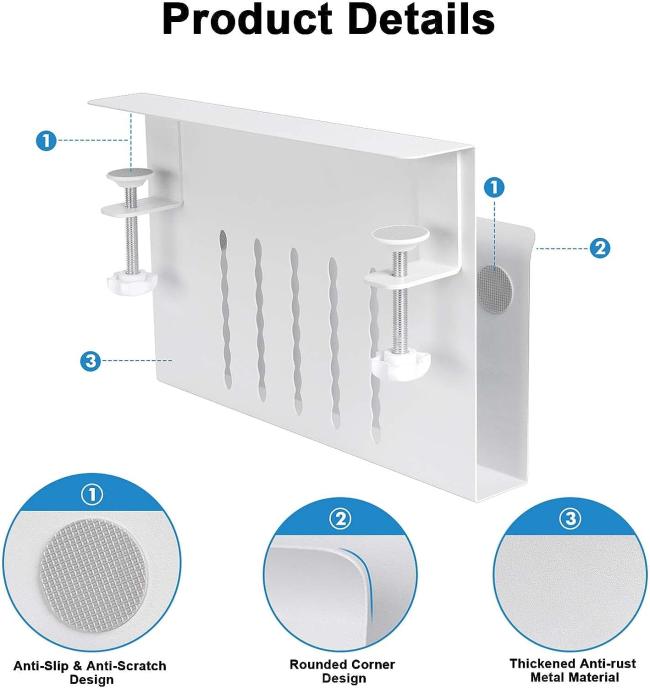 Product Details

1

1

2

3

①

②

③

Anti-Slip & Anti-Scratch Design

Rounded Corner Design

Thickened Anti-rust Metal Material