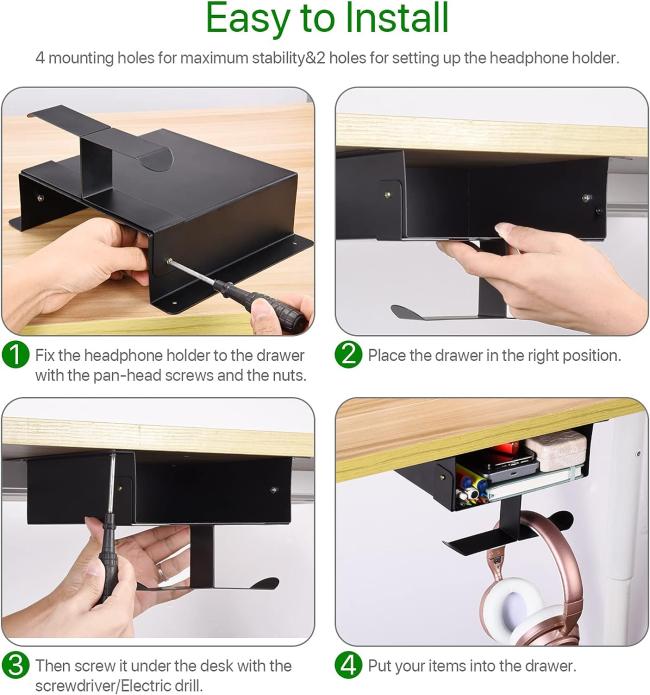 Easy to Install

4 mounting holes for maximum stability&2 holes for setting up the headphone holder.

1 Fix the headphone holder to the drawer with the pan-head screws and the nuts.

2 Place the drawer in the right position.

3 Then screw it under the desk with the screwdriver/Electric drill.

4 Put your items into the drawer.