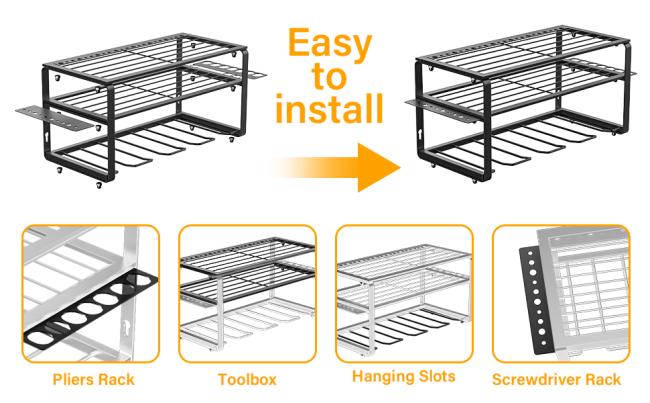 Easy to install

Pliers Rack

Toolbox

Hanging Slots

Screwdriver Rack