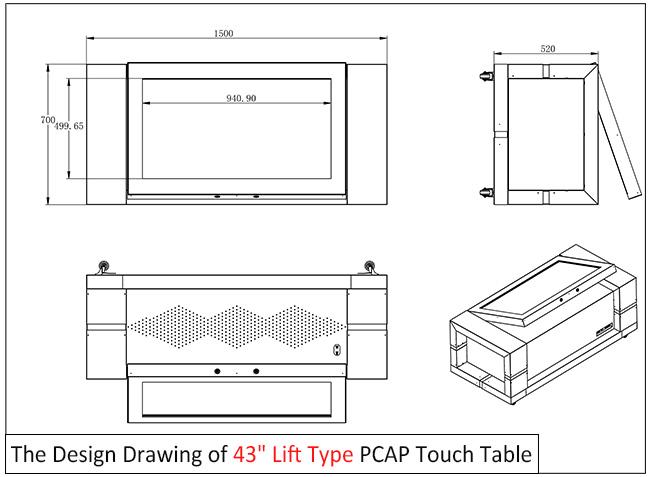 1500

940.90

700

499.65

520

The Design Drawing of 43" Lift Type PCAP Touch Table