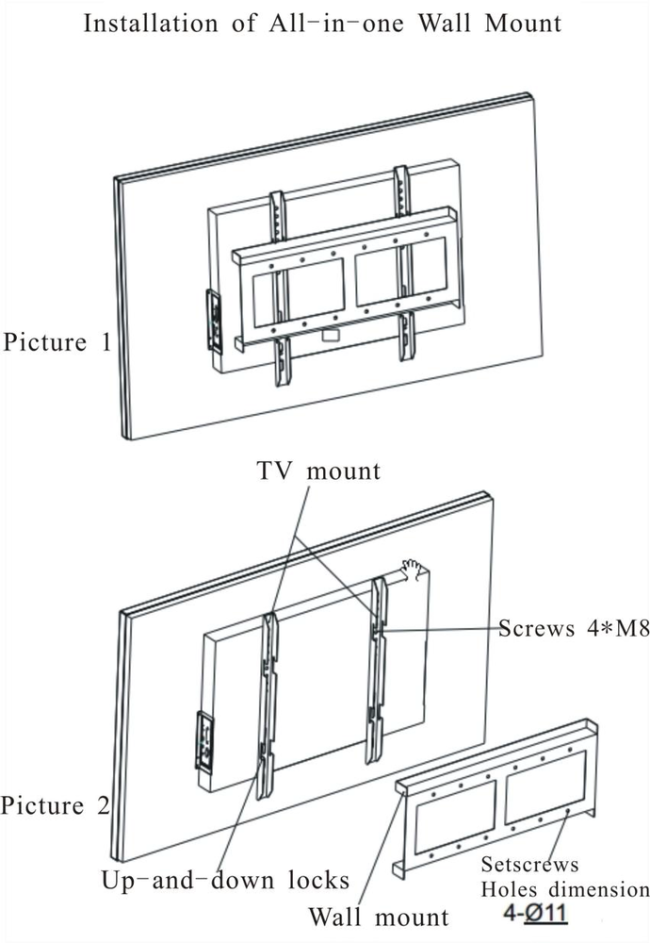 Installation of All-in-one Wall Mount

Picture 1

TV mount

Screws 4*M8

Picture 2

Up-and-down locks

Wall mount

Setscrews
Holes dimension
4-Ø11