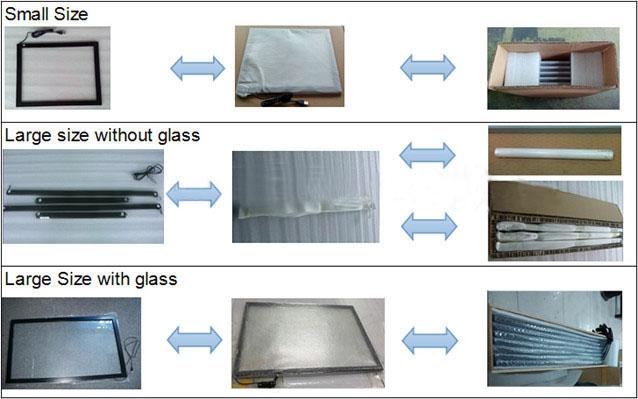 Small Size

Large size without glass

Large Size with glass