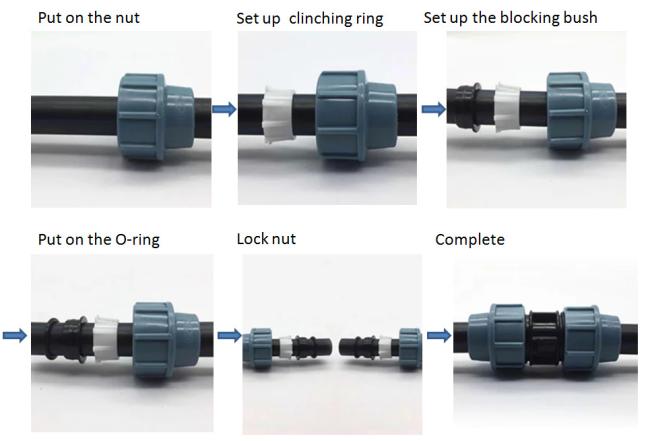 Put on the nut

Set up clinching ring

Set up the blocking bush

Put on the O-ring

Lock nut

Complete