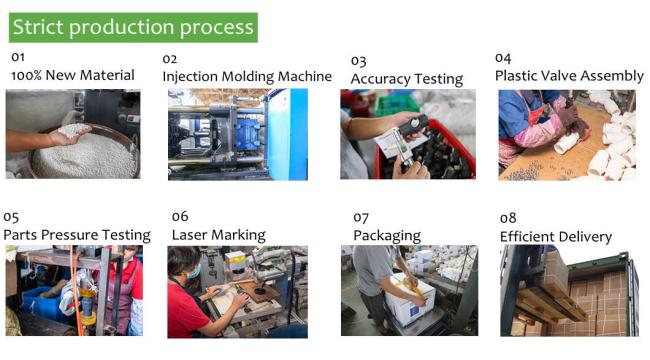 Strict production process

01
100% New Material

02
Injection Molding Machine

03
Accuracy Testing

04
Plastic Valve Assembly

05
Parts Pressure Testing

06
Laser Marking

07
Packaging

08
Efficient Delivery