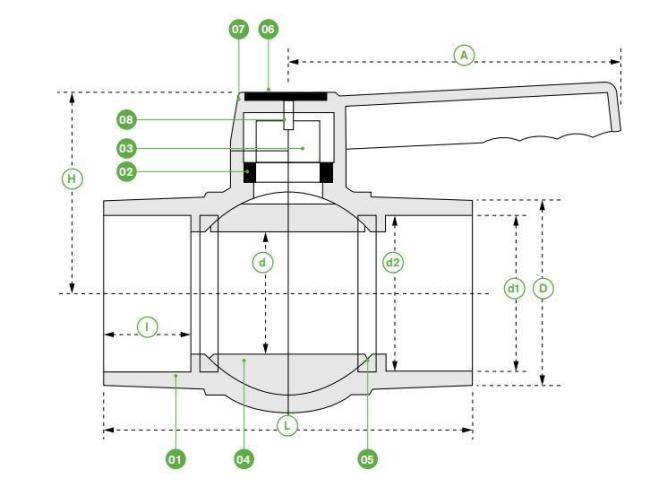 07 06

A

08

03

02

H

d

d2

d1

D

l

L

01 04 05