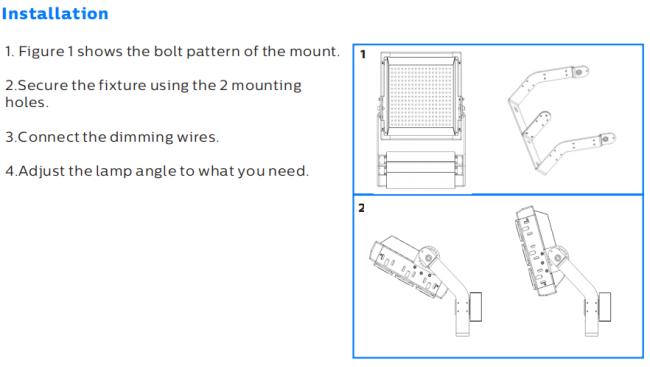 Installation

1. Figure 1 shows the bolt pattern of the mount.

2.Secure the fixture using the 2 mounting holes.

3.Connect the dimming wires.

4.Adjust the lamp angle to what you need.

1

2