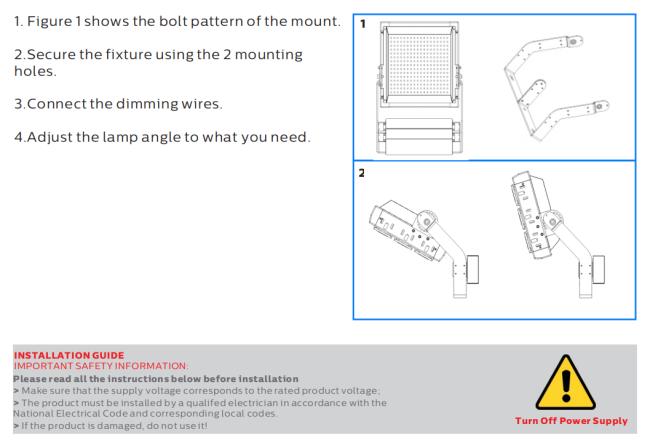 1. Figure 1 shows the bolt pattern of the mount.

2.Secure the fixture using the 2 mounting holes.

3.Connect the dimming wires.

4.Adjust the lamp angle to what you need.

1

2

INSTALLATION GUIDE
IMPORTANT SAFETY INFORMATION:
Please read all the instructions below before installation
> Make sure that the supply voltage corresponds to the rated product voltage;
> The product must be installed by a qualifed electrician in accordance with the National Electrical Code and corresponding local codes.
> If the product is damaged, do not use it!

Turn Off Power Supply