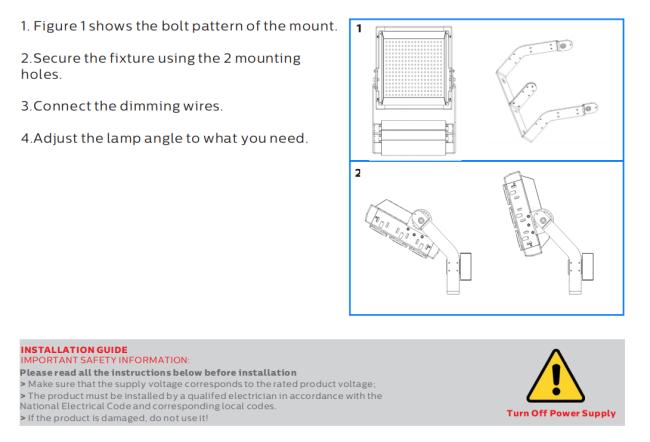 1. Figure 1 shows the bolt pattern of the mount.

2.Secure the fixture using the 2 mounting holes.

3.Connect the dimming wires.

4.Adjust the lamp angle to what you need.

1

2

INSTALLATION GUIDE
IMPORTANT SAFETY INFORMATION:
Please read all the instructions below before installation
> Make sure that the supply voltage corresponds to the rated product voltage;
> The product must be installed by a qualifed electrician in accordance with the National Electrical Code and corresponding local codes.
> If the product is damaged, do not use it!

Turn Off Power Supply