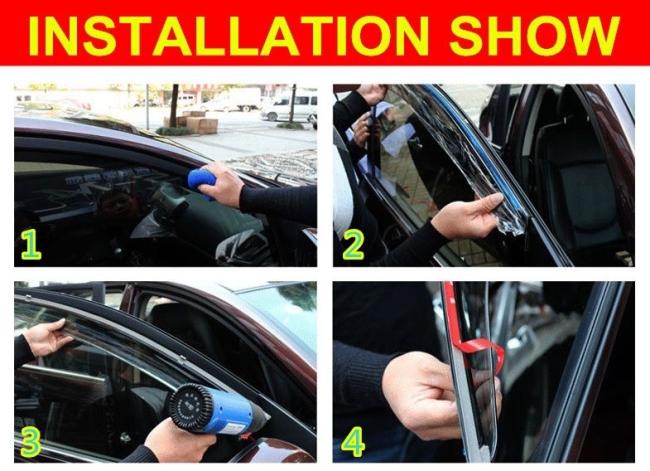 INSTALLATION SHOW

1

2

3

4