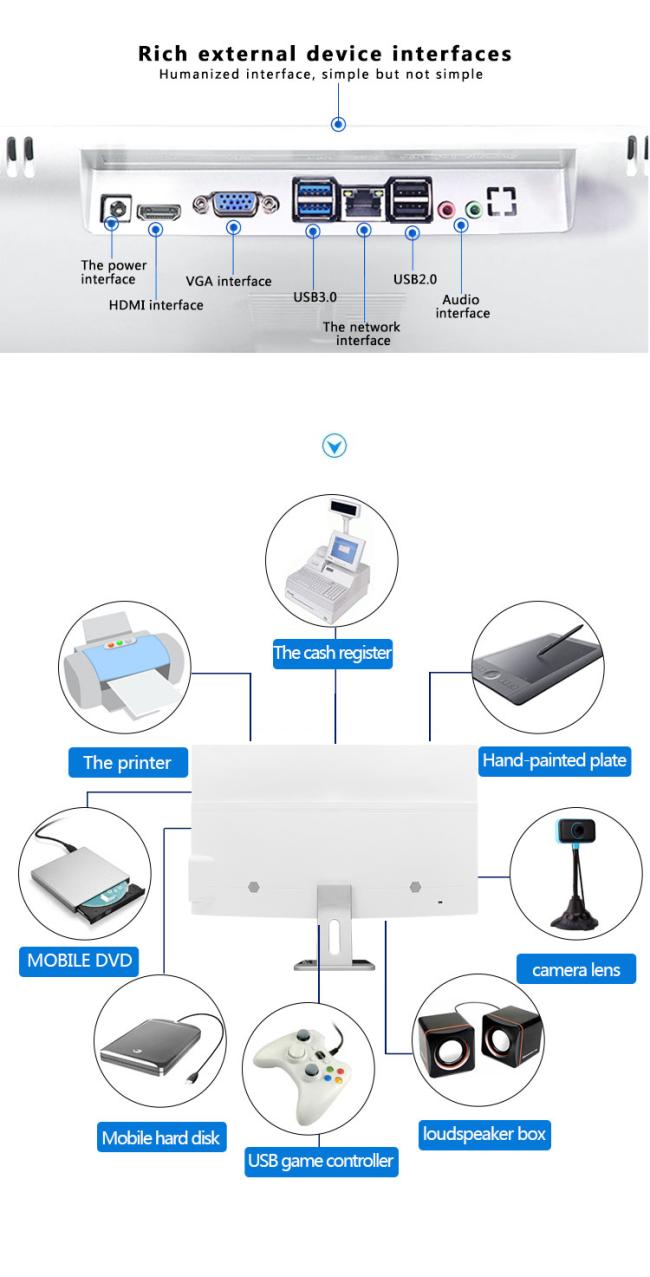 Rich external device interfaces
Humanized interface, simple but not simple

The power interface
HDMI interface
VGA interface
USB3.0
The network interface
USB2.0
Audio interface

The cash register
The printer
Hand-painted plate
MOBILE DVD
camera lens
Mobile hard disk
USB game controller
loudspeaker box