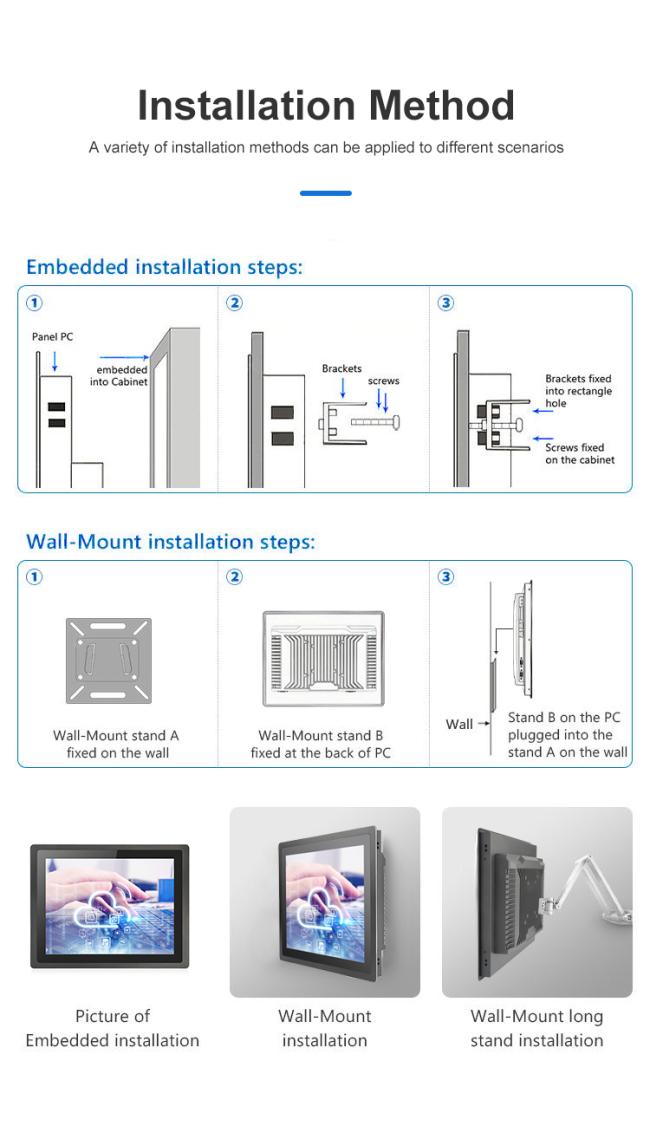 Installation Method

A variety of installation methods can be applied to different scenarios

Embedded installation steps:

①

Panel PC

embedded into Cabinet

②

Brackets

screws

③

Brackets fixed into rectangle hole

Screws fixed on the cabinet

Wall-Mount installation steps:

①

Wall-Mount stand A fixed on the wall

②

Wall-Mount stand B fixed at the back of PC

③

Wall

Stand B on the PC plugged into the stand A on the wall

Picture of Embedded installation

Wall-Mount installation

Wall-Mount long stand installation