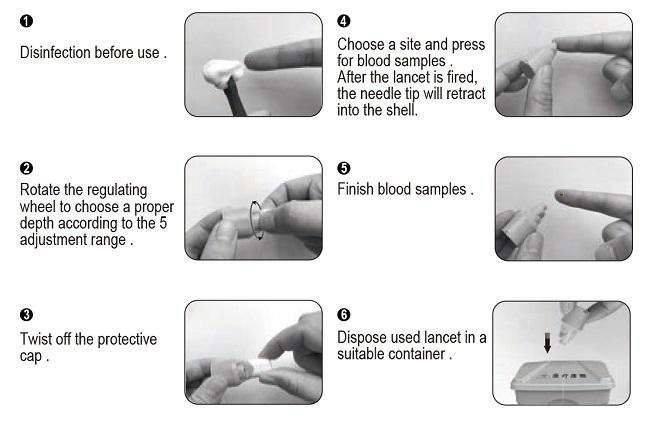 ❶
Disinfection before use .

❷
Rotate the regulating wheel to choose a proper depth according to the 5 adjustment range .

❸
Twist off the protective cap .

❹
Choose a site and press for blood samples .
After the lancet is fired, the needle tip will retract into the shell.

❺
Finish blood samples .

❻
Dispose used lancet in a suitable container .