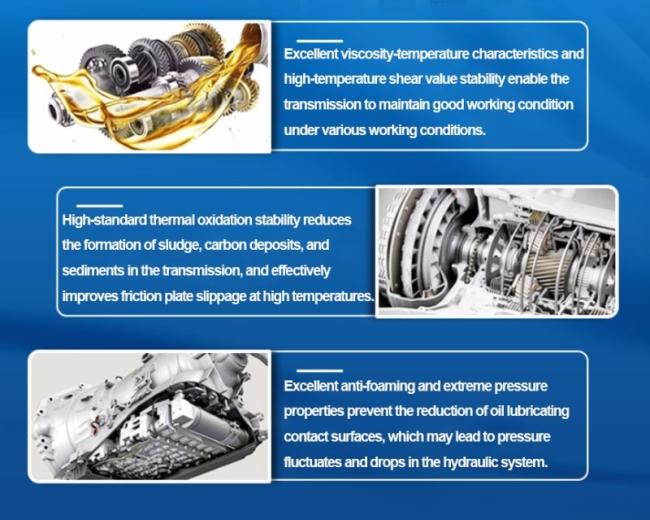 Excellent viscosity-temperature characteristics and high-temperature shear value stability enable the transmission to maintain good working condition under various working conditions.

High-standard thermal oxidation stability reduces the formation of sludge, carbon deposits, and sediments in the transmission, and effectively improves friction plate slippage at high temperatures.

Excellent anti-foaming and extreme pressure properties prevent the reduction of oil lubricating contact surfaces, which may lead to pressure fluctuates and drops in the hydraulic system.