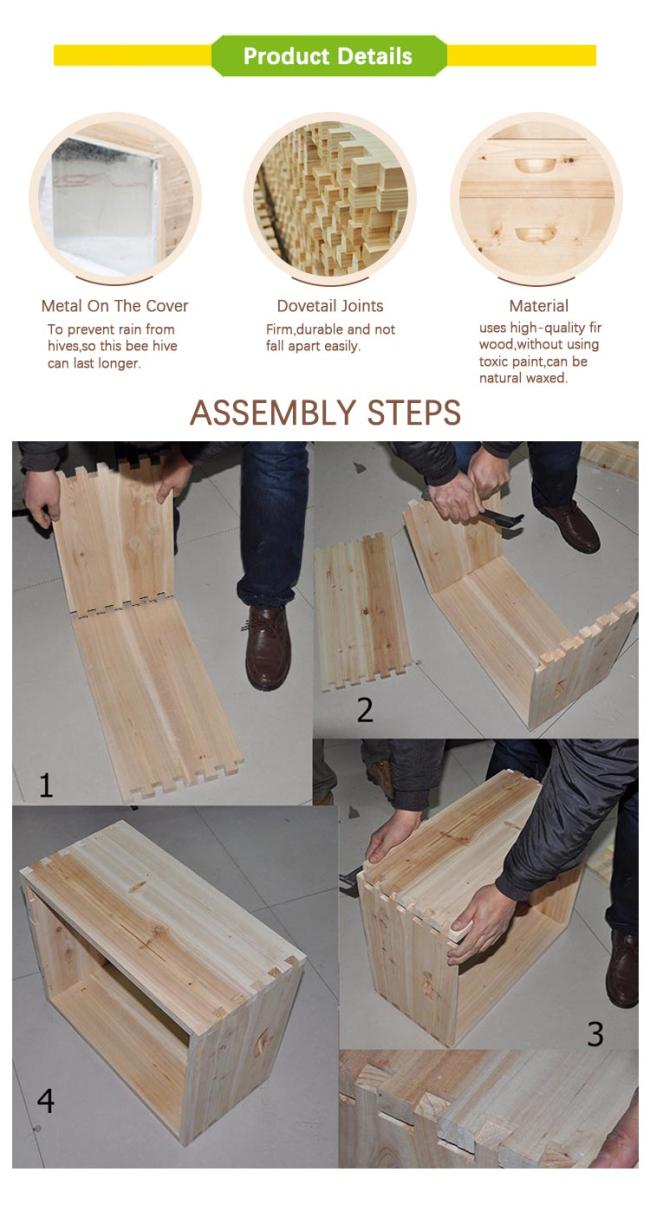 Product Details

Metal On The Cover
To prevent rain from hives,so this bee hive can last longer.

Dovetail Joints
Firm,durable and not fall apart easily.

Material
uses high-quality fir wood,without using toxic paint,can be natural waxed.

ASSEMBLY STEPS

1

2

3

4