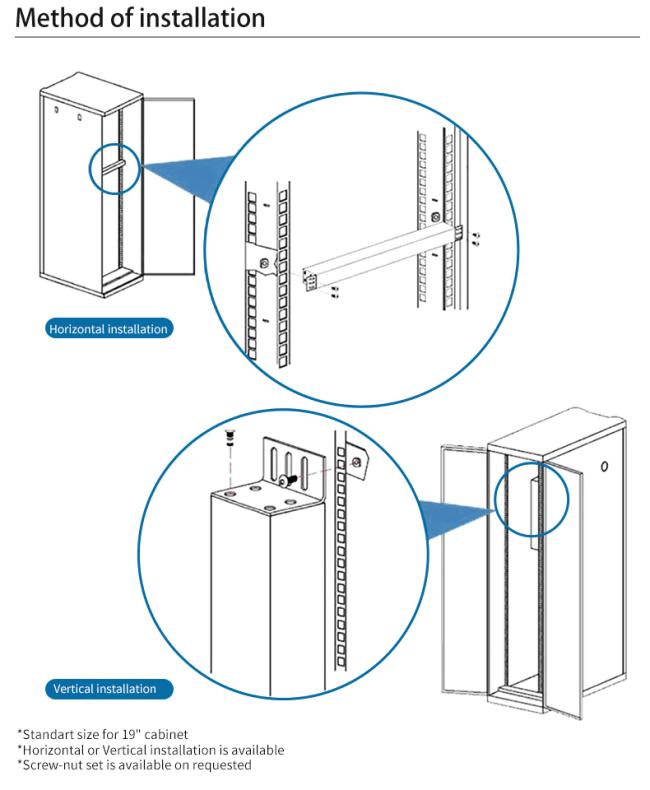 Method of installation

Horizontal installation

Vertical installation

*Standart size for 19" cabinet
*Horizontal or Vertical installation is available
*Screw-nut set is available on requested