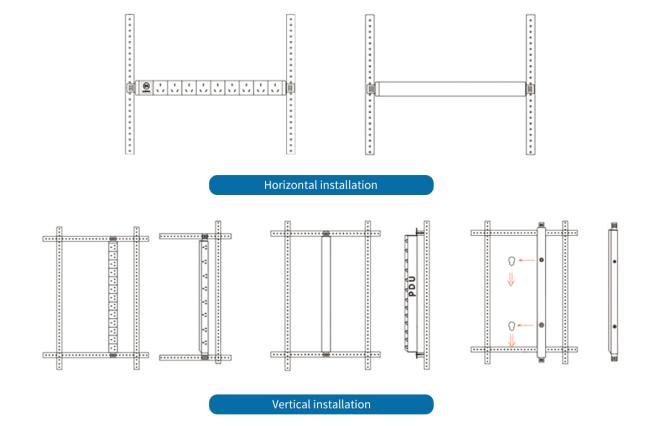 Horizontal installation

PDU

Vertical installation