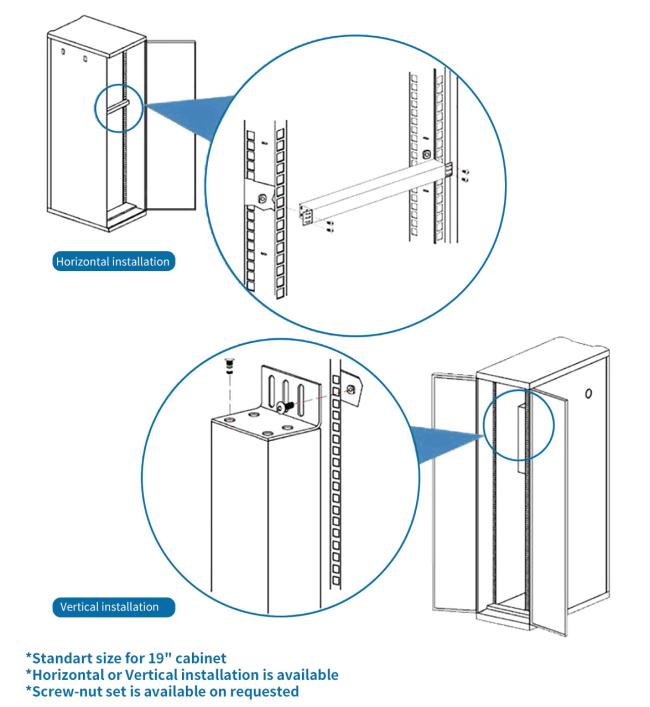 Horizontal installation

Vertical installation

*Standart size for 19" cabinet
*Horizontal or Vertical installation is available
*Screw-nut set is available on requested