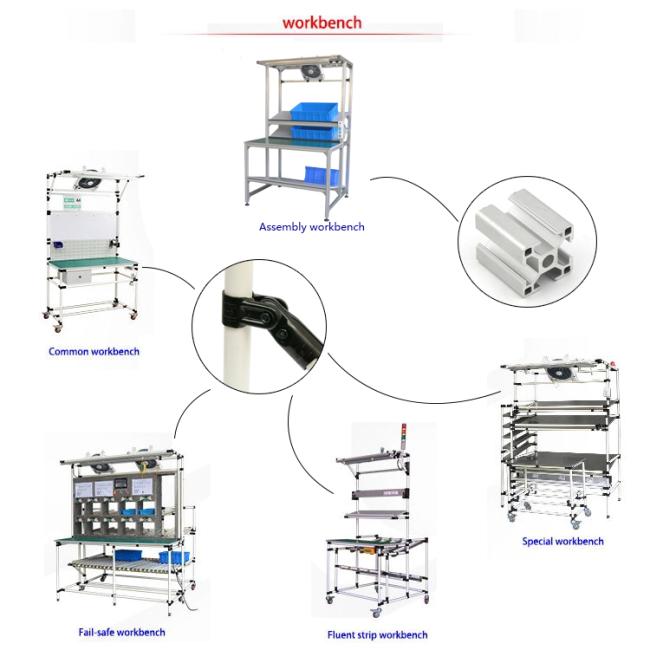 workbench

Assembly workbench

Common workbench

Special workbench

Fail-safe workbench

Fluent strip workbench