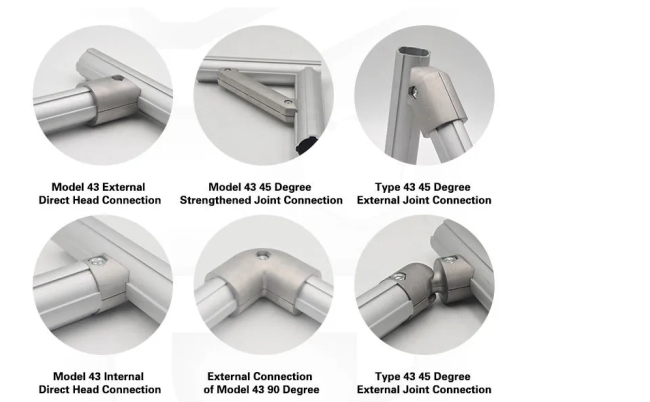 Model 43 External
Direct Head Connection

Model 43 45 Degree
Strengthened Joint Connection

Type 43 45 Degree
External Joint Connection

Model 43 Internal
Direct Head Connection

External Connection
of Model 43 90 Degree

Type 43 45 Degree
External Joint Connection