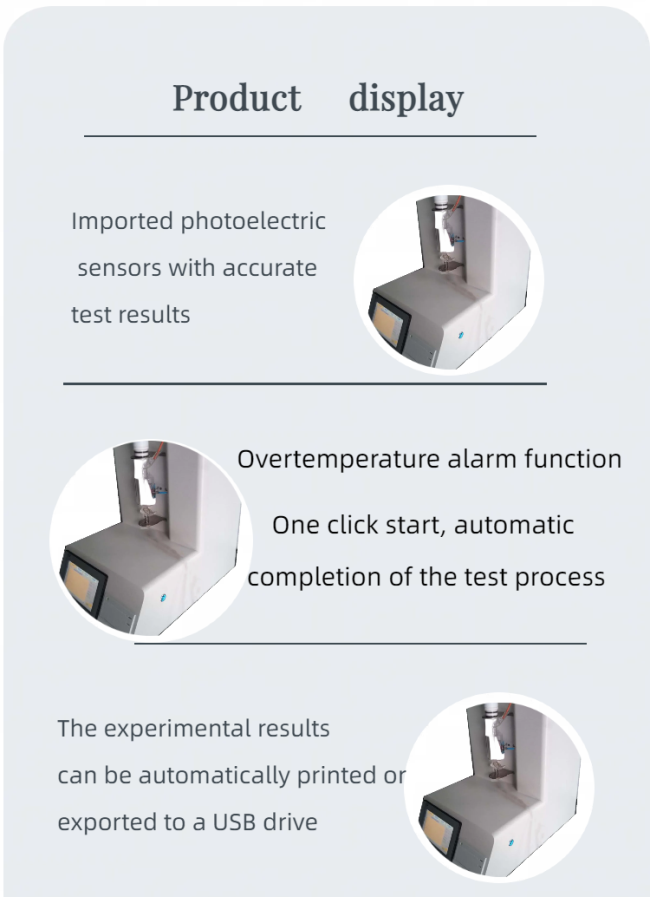 Product display

Imported photoelectric sensors with accurate test results

Overtemperature alarm function

One click start, automatic completion of the test process

The experimental results can be automatically printed or exported to a USB drive