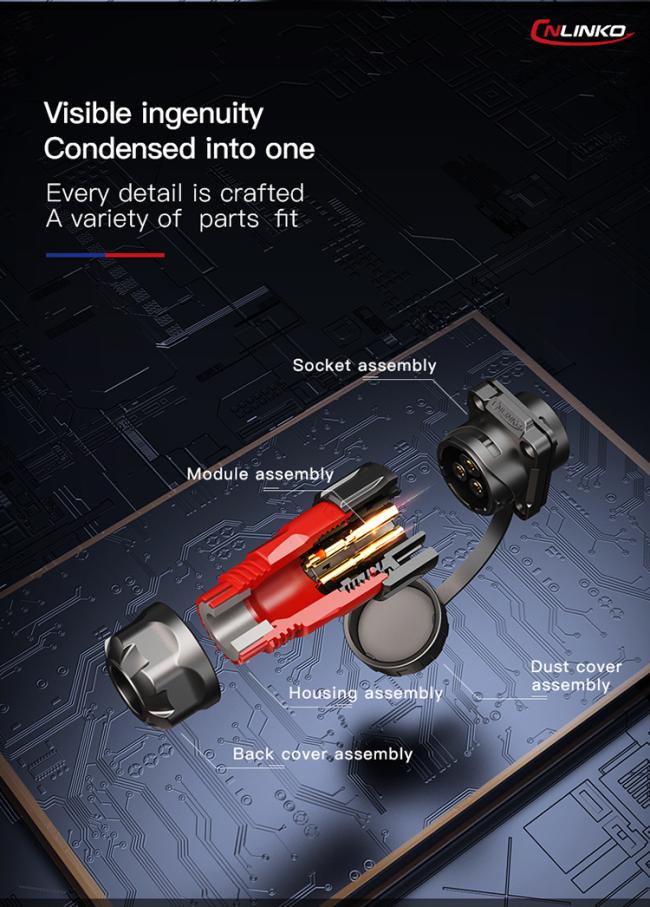 CNLINKO

Visible ingenuity
Condensed into one

Every detail is crafted
A variety of parts fit

Socket assembly

Module assembly

Dust cover assembly

Housing assembly

Back cover assembly