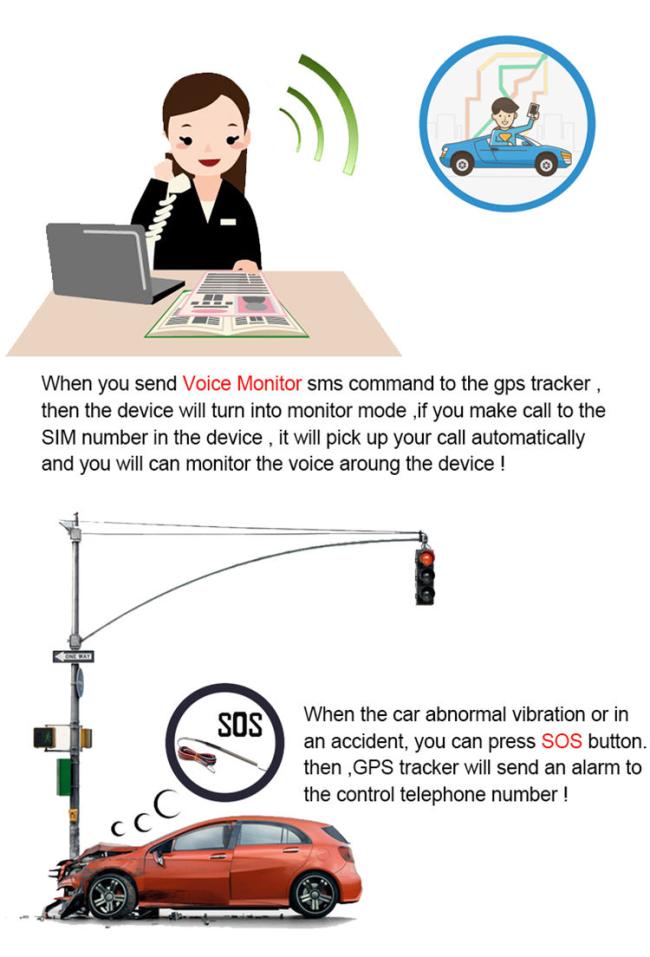 When you send Voice Monitor sms command to the gps tracker , then the device will turn into monitor mode ,if you make call to the SIM number in the device , it will pick up your call automatically and you will can monitor the voice aroung the device !

ONE WAY

SOS

When the car abnormal vibration or in an accident, you can press SOS button. then ,GPS tracker will send an alarm to the control telephone number !