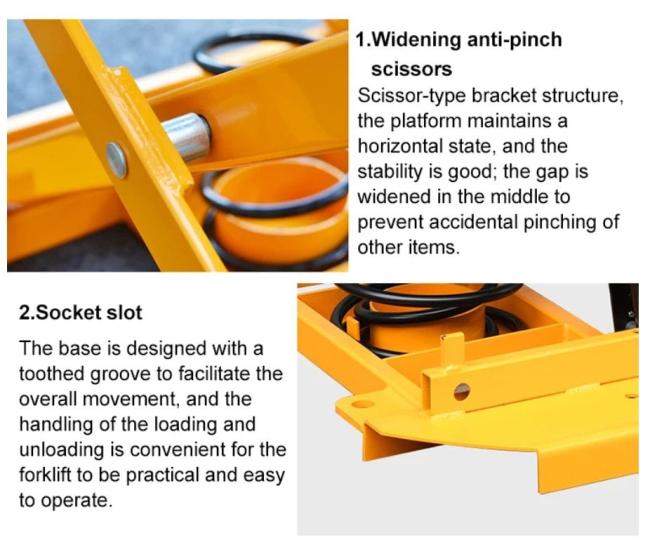 1.Widening anti-pinch scissors

Scissor-type bracket structure, the platform maintains a horizontal state, and the stability is good; the gap is widened in the middle to prevent accidental pinching of other items.

2.Socket slot

The base is designed with a toothed groove to facilitate the overall movement, and the handling of the loading and unloading is convenient for the forklift to be practical and easy to operate.