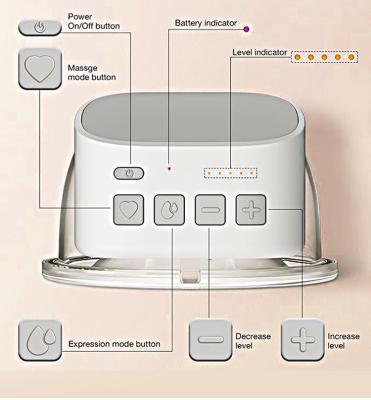 Power On/Off button

Battery indicator

Level indicator

Massge mode button

Expression mode button

Decrease level

Increase level