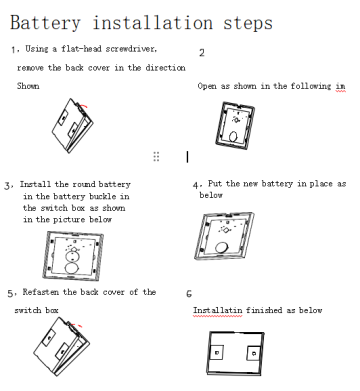 Battery installation steps

1. Using a flat-head screwdriver, remove the back cover in the direction Shown

2

Open as shown in the following im

3. Install the round battery in the battery buckle in the switch box as shown in the picture below

4. Put the new battery in place as below

5. Refasten the back cover of the switch box

6

Installatin finished as below